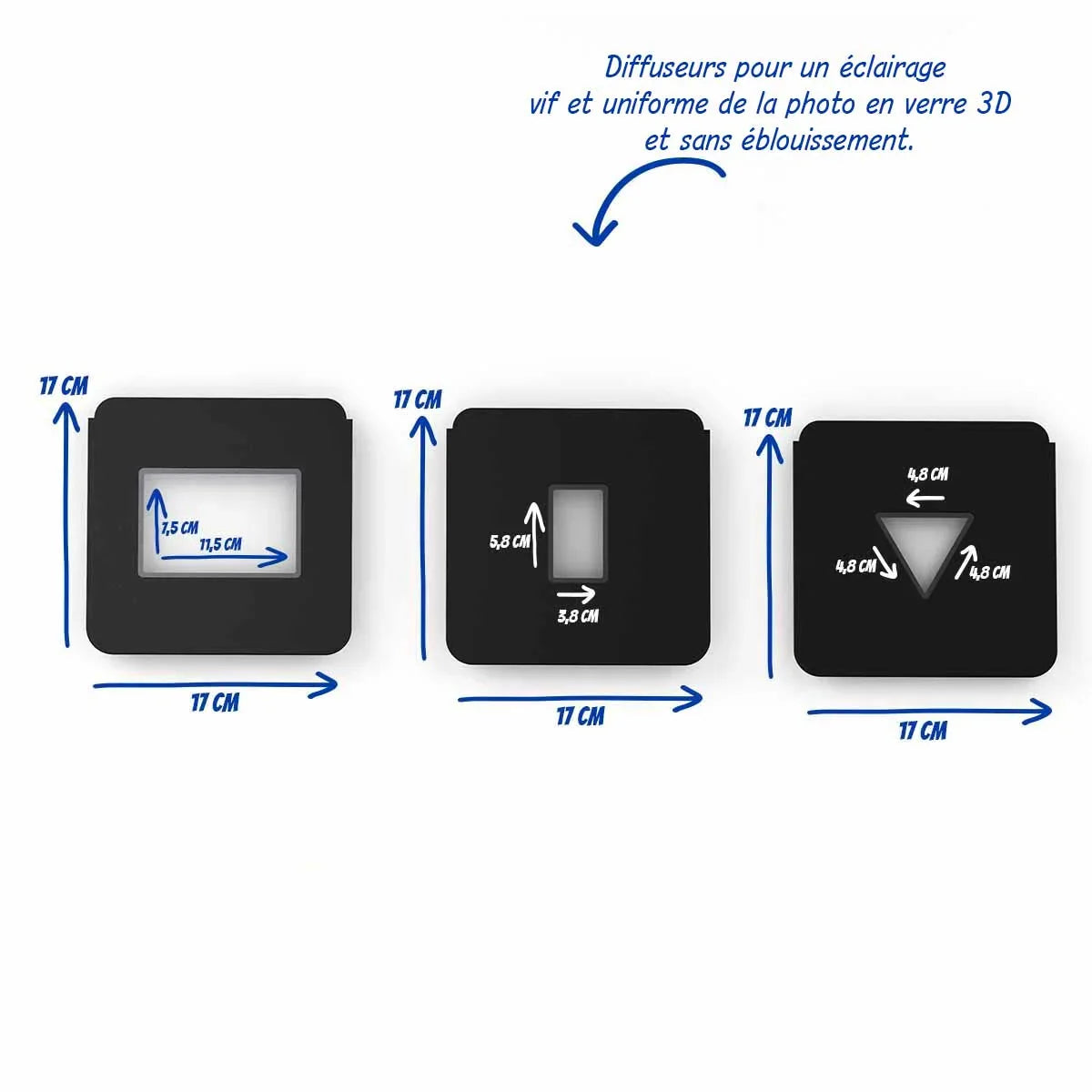 Diffuseurs pour un éclairage vif et uniforme de la photo en verre 3D et sans éblouissement.

17 CM
7,5 CM
11,5 CM
17 CM

17 CM
5,8 CM
3,8 CM
17 CM

17 CM
4,8 CM
4,8 CM
4,8 CM
17 CM