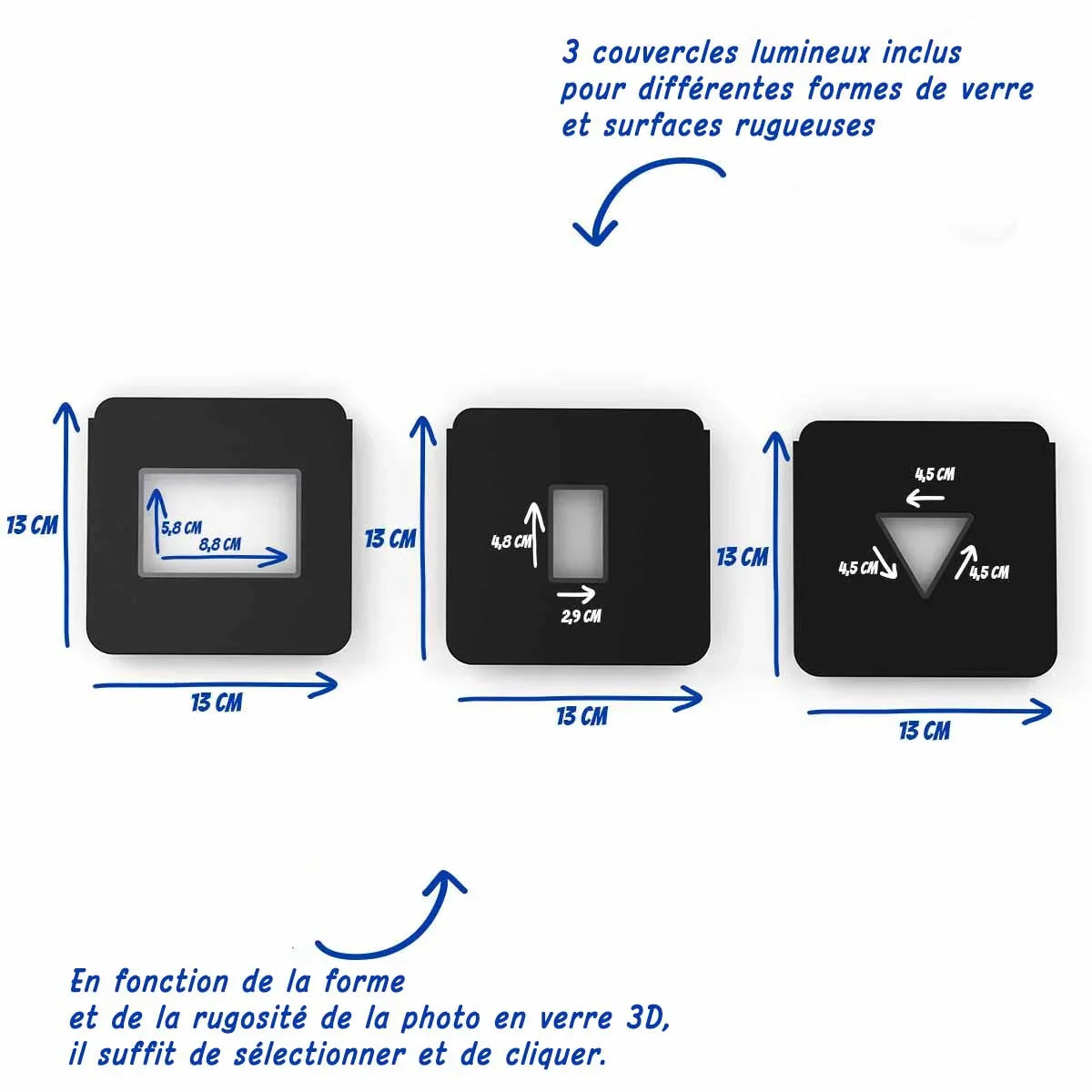 3 couvercles lumineux inclus pour différentes formes de verre et surfaces rugueuses

13 CM

5,8 CM

8,8 CM

13 CM

13 CM

4,8 CM

2,9 CM

13 CM

13 CM

4,5 CM

4,5 CM

4,5 CM

13 CM

En fonction de la forme et de la rugosité de la photo en verre 3D, il suffit de sélectionner et de cliquer.