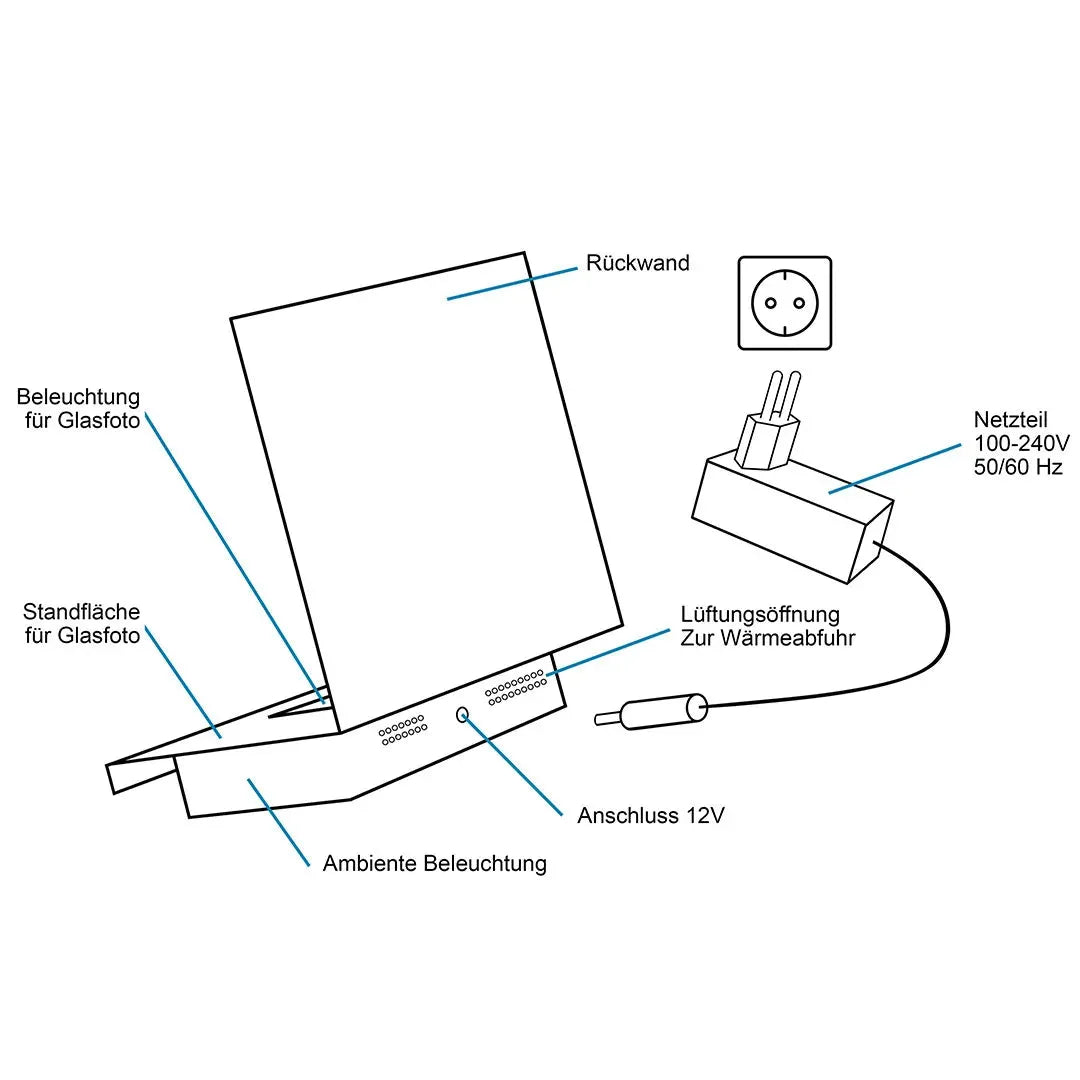 Rückwand

Beleuchtung für Glasfoto

Netzteil
100-240V
50/60 Hz

Standfläche für Glasfoto

Lüftungsöffnung
Zur Wärmeabfuhr

Anschluss 12V

Ambiente Beleuchtung